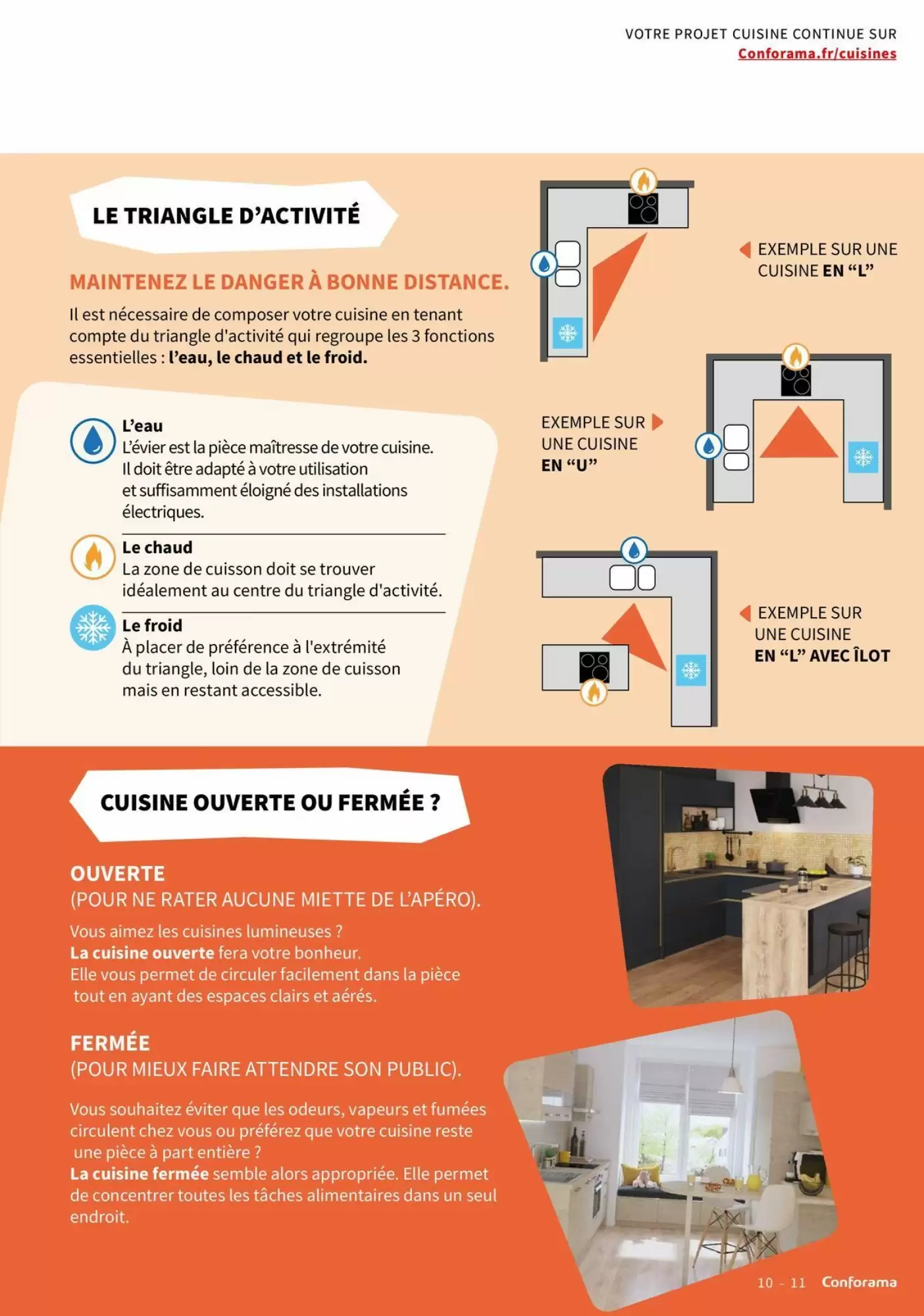 VOTRE PROJET CUISINE CONTINUE SUR
Conforama.fr/cuisines

LE TRIANGLE D'ACTIVITÉ

MAINTENEZ LE DANGER À BONNE DISTANCE.

Il est nécessaire de composer votre cuisine en tenant compte du triangle d'activité qui regroupe les 3 fonctions essentielles : l'eau, le chaud et le froid.

L'eau
L'évier est la pièce maîtresse de votre cuisine. Il doit être adapté à votre utilisation et suffisamment éloigné des installations électriques.

Le chaud
La zone de cuisson doit se trouver idéalement au centre du triangle d'activité.

Le froid
À placer de préférence à l'extrémité du triangle, loin de la zone de cuisson mais en restant accessible.

EXEMPLE SUR UNE CUISINE EN "L"

EXEMPLE SUR UNE CUISINE EN "U"

EXEMPLE SUR UNE CUISINE EN "L" AVEC ÎLOT

CUISINE OUVERTE OU FERMÉE ?

OUVERTE
(POUR NE RATER AUCUNE MIETTE DE L'APÉRO).

Vous aimez les cuisines lumineuses ?
La cuisine ouverte fera votre bonheur.
Elle vous permet de circuler facilement dans la pièce tout en ayant des espaces clairs et aérés.

FERMÉE
(POUR MIEUX FAIRE ATTENDRE SON PUBLIC).

Vous souhaitez éviter que les odeurs, vapeurs et fumées circulent chez vous ou préférez que votre cuisine reste une pièce à part entière ?
La cuisine fermée semble alors appropriée. Elle permet de concentrer toutes les tâches alimentaires dans un seul endroit.

10 - 11 Conforama