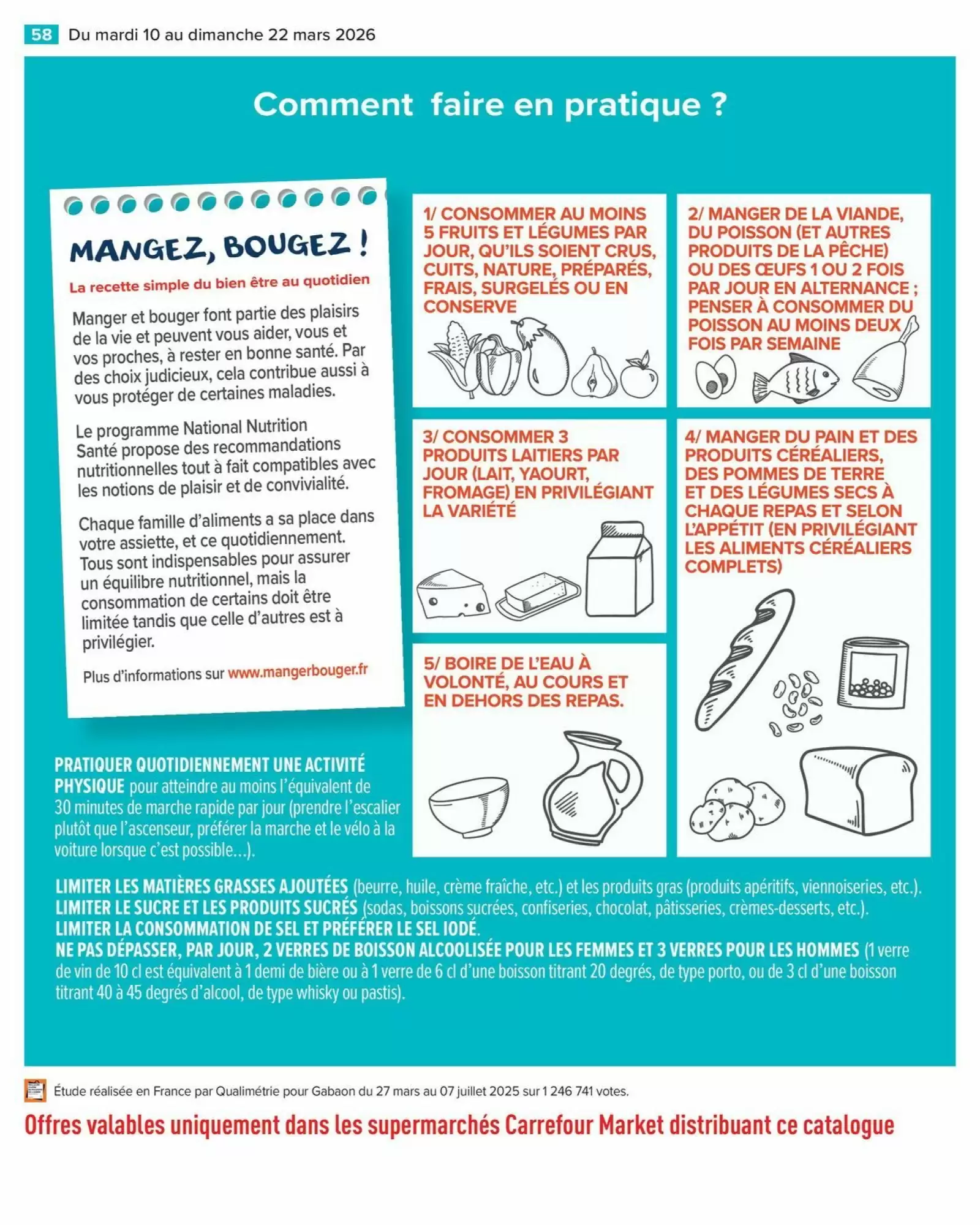 58 Du mardi 10 au dimanche 22 mars 2026

Comment faire en pratique ?

MANGEZ, BOUGEZ !

La recette simple du bien être au quotidien

Manger et bouger font partie des plaisirs de la vie et peuvent vous aider, vous et vos proches, à rester en bonne santé. Par des choix judicieux, cela contribue aussi à vous protéger de certaines maladies.

Le programme National Nutrition Santé propose des recommandations nutritionnelles tout à fait compatibles avec les notions de plaisir et de convivialité.

Chaque famille d'aliments a sa place dans votre assiette, et ce quotidiennement. Tous sont indispensables pour assurer un équilibre nutritionnel, mais la consommation de certains doit être limitée tandis que celle d'autres est à privilégier.

Plus d'informations sur www.mangerbouger.fr

1/ CONSOMMER AU MOINS 5 FRUITS ET LÉGUMES PAR JOUR, QU'ILS SOIENT CRUS, CUITS, NATURE, PRÉPARÉS, FRAIS, SURGELÉS OU EN CONSERVE

2/ MANGER DE LA VIANDE, DU POISSON (ET AUTRES PRODUITS DE LA PÊCHE) OU DES ŒUFS 1 OU 2 FOIS PAR JOUR EN ALTERNANCE ; PENSER À CONSOMMER DU POISSON AU MOINS DEUX FOIS PAR SEMAINE

3/ CONSOMMER 3 PRODUITS LAITIERS PAR JOUR (LAIT, YAOURT, FROMAGE) EN PRIVILÉGIANT LA VARIÉTÉ

4/ MANGER DU PAIN ET DES PRODUITS CÉRÉALIERS, DES POMMES DE TERRE ET DES LÉGUMES SECS À CHAQUE REPAS ET SELON L'APPÉTIT (EN PRIVILÉGIANT LES ALIMENTS CÉRÉALIERS COMPLETS)

5/ BOIRE DE L'EAU À VOLONTÉ, AU COURS ET EN DEHORS DES REPAS.

PRATIQUER QUOTIDIENNEMENT UNE ACTIVITÉ PHYSIQUE pour atteindre au moins l'équivalent de 30 minutes de marche rapide par jour (prendre l'escalier plutôt que l'ascenseur, préférer la marche et le vélo à la voiture lorsque c'est possible...).

LIMITER LES MATIÈRES GRASSES AJOUTÉES (beurre, huile, crème fraîche, etc.) et les produits gras (produits apéritifs, viennoiseries, etc.).
LIMITER LE SUCRE ET LES PRODUITS SUCRÉS (sodas, boissons sucrées, confiseries, chocolat, pâtisseries, crèmes-desserts, etc.).
LIMITER LA CONSOMMATION DE SEL ET PRÉFÉRER LE SEL IODÉ.
NE PAS DÉPASSER, PAR JOUR, 2 VERRES DE BOISSON ALCOOLISÉE POUR LES FEMMES ET 3 VERRES POUR LES HOMMES (1 verre de vin de 10 cl est équivalent à 1 demi de bière ou à 1 verre de 6 cl d'une boisson titrant 20 degrés, de type porto, ou de 3 cl d'une boisson titrant 40 à 45 degrés d'alcool, de type whisky ou pastis).

Étude réalisée en France par Qualimétrie pour Gabaon du 27 mars au 07 juillet 2025 sur 1 246 741 votes.

Offres valables uniquement dans les supermarchés Carrefour Market distribuant ce catalogue