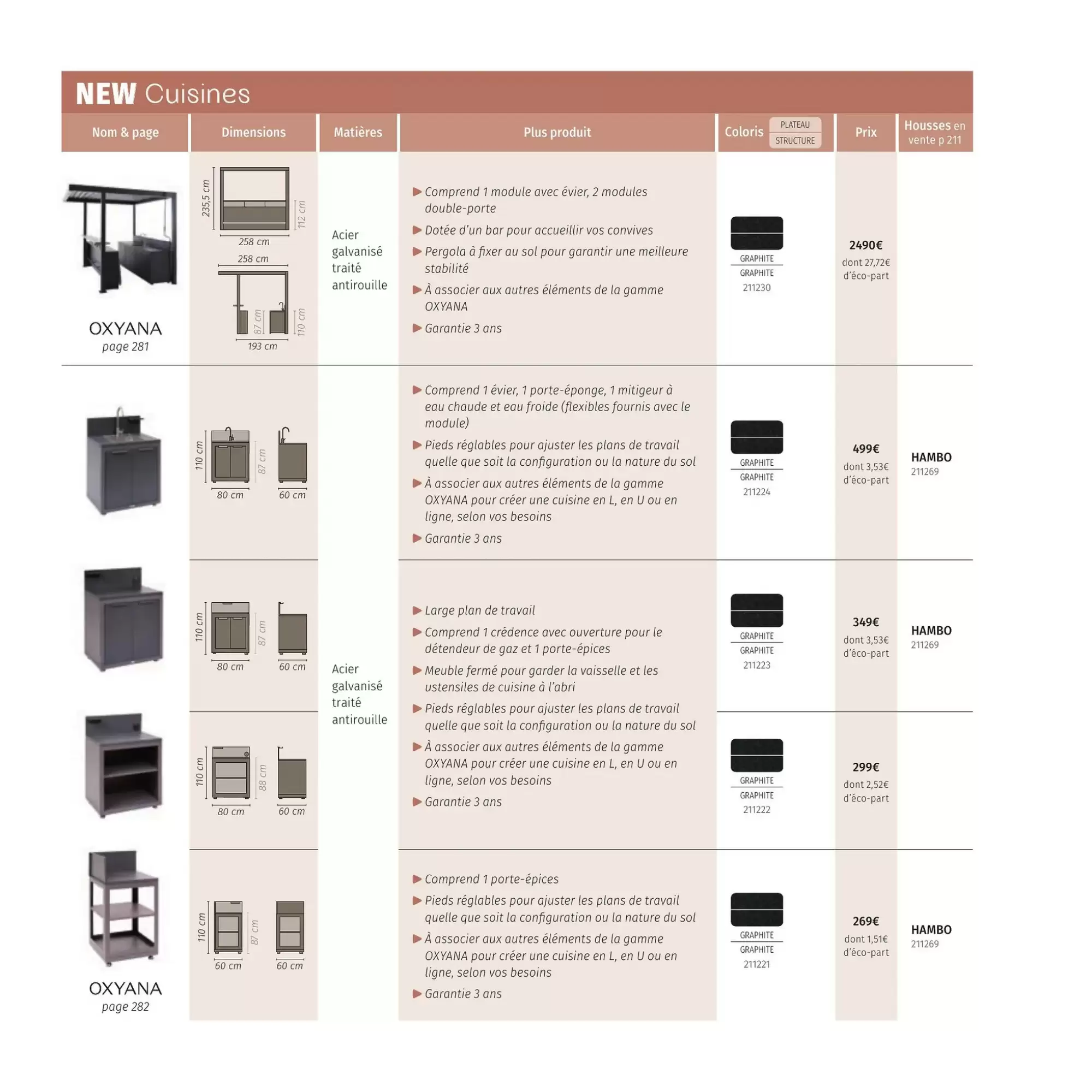 NEW Cuisines

| Nom & page | Dimensions | Matières | Plus produit | Coloris PLATEAU STRUCTURE | Prix | Housses en vente p 211 |
|---|---|---|---|---|---|---|
| OXYANA page 281 | 235,5 cm 112 cm 258 cm 258 cm 87 cm 110 cm 193 cm | Acier galvanisé traité antirouille | ▶ Comprend 1 module avec évier, 2 modules double-porte ▶ Dotée d'un bar pour accueillir vos convives ▶ Pergola à fixer au sol pour garantir une meilleure stabilité ▶ À associer aux autres éléments de la gamme OXYANA ▶ Garantie 3 ans | GRAPHITE GRAPHITE 211230 | 2490€ dont 27,72€ d'éco-part | |
| | 110 cm 87 cm 80 cm 60 cm | Acier galvanisé traité antirouille | ▶ Comprend 1 évier, 1 porte-éponge, 1 mitigeur à eau chaude et eau froide (flexibles fournis avec le module) ▶ Pieds réglables pour ajuster les plans de travail quelle que soit la configuration ou la nature du sol ▶ À associer aux autres éléments de la gamme OXYANA pour créer une cuisine en L, en U ou en ligne, selon vos besoins ▶ Garantie 3 ans | GRAPHITE GRAPHITE 211224 | 499€ dont 3,53€ d'éco-part | HAMBO 211269 |
| | 110 cm 87 cm 80 cm 60 cm | | ▶ Large plan de travail ▶ Comprend 1 crédence avec ouverture pour le détendeur de gaz et 1 porte-épices ▶ Meuble fermé pour garder la vaisselle et les ustensiles de cuisine à l'abri ▶ Pieds réglables pour ajuster les plans de travail quelle que soit la configuration ou la nature du sol ▶ À associer aux autres éléments de la gamme OXYANA pour créer une cuisine en L, en U ou en ligne, selon vos besoins ▶ Garantie 3 ans | GRAPHITE GRAPHITE 211223 | 349€ dont 3,53€ d'éco-part | HAMBO 211269 |
| | 110 cm 88 cm 80 cm 60 cm | | | GRAPHITE GRAPHITE 211222 | 299€ dont 2,52€ d'éco-part | |
| OXYANA page 282 | 110 cm 87 cm 60 cm 60 cm | | ▶ Comprend 1 porte-épices ▶ Pieds réglables pour ajuster les plans de travail quelle que soit la configuration ou la nature du sol ▶ À associer aux autres éléments de la gamme OXYANA pour créer une cuisine en L, en U ou en ligne, selon vos besoins ▶ Garantie 3 ans | GRAPHITE GRAPHITE 211221 | 269€ dont 1,51€ d'éco-part | HAMBO 211269 |