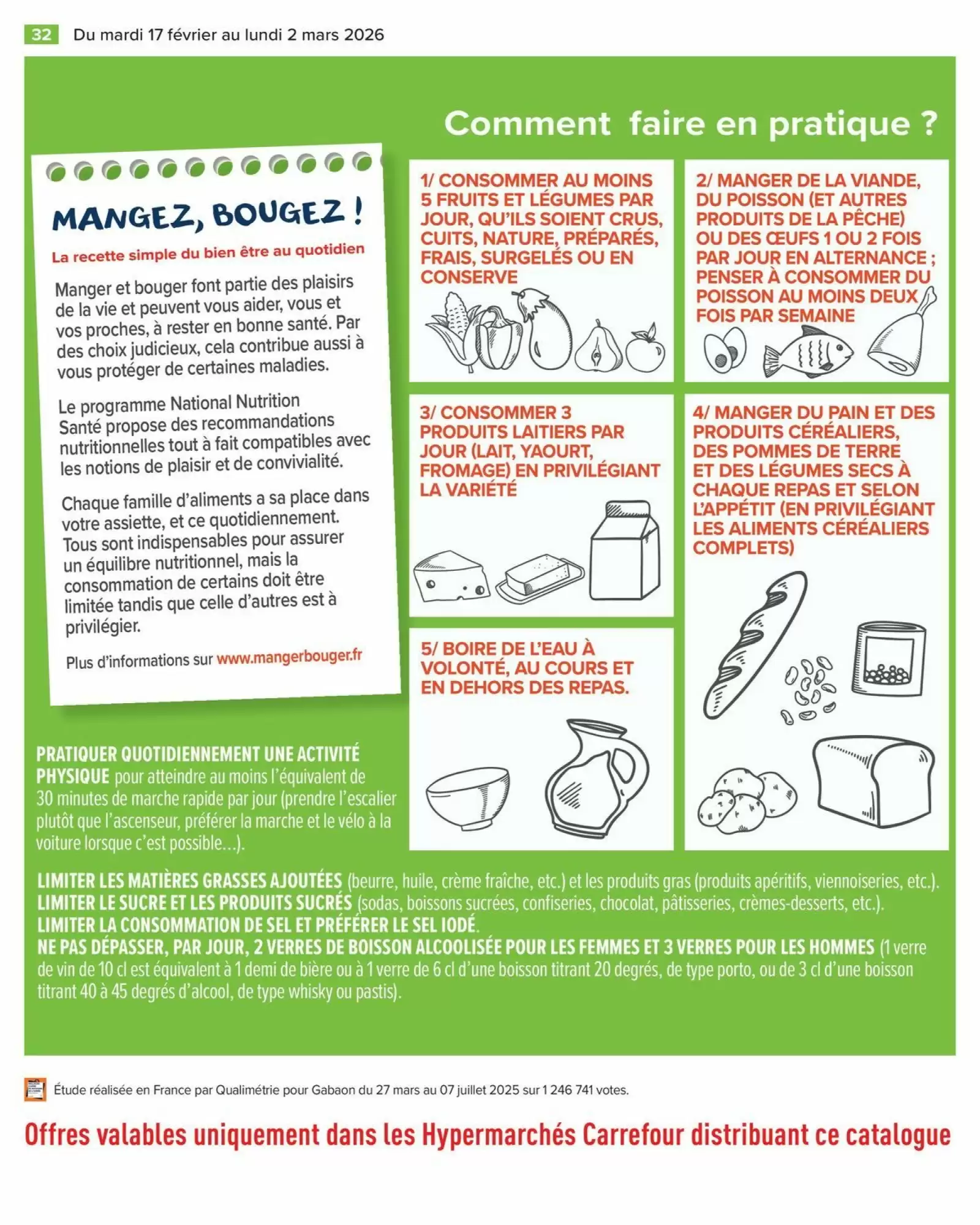 32 Du mardi 17 février au lundi 2 mars 2026

Comment faire en pratique ?

MANGEZ, BOUGEZ !

La recette simple du bien être au quotidien

Manger et bouger font partie des plaisirs de la vie et peuvent vous aider, vous et vos proches, à rester en bonne santé. Par des choix judicieux, cela contribue aussi à vous protéger de certaines maladies.

Le programme National Nutrition Santé propose des recommandations nutritionnelles tout à fait compatibles avec les notions de plaisir et de convivialité.

Chaque famille d'aliments a sa place dans votre assiette, et ce quotidiennement. Tous sont indispensables pour assurer un équilibre nutritionnel, mais la consommation de certains doit être limitée tandis que celle d'autres est à privilégier.

Plus d'informations sur www.mangerbouger.fr

1/ CONSOMMER AU MOINS 5 FRUITS ET LÉGUMES PAR JOUR, QU'ILS SOIENT CRUS, CUITS, NATURE, PRÉPARÉS, FRAIS, SURGELÉS OU EN CONSERVE

2/ MANGER DE LA VIANDE, DU POISSON (ET AUTRES PRODUITS DE LA PÊCHE) OU DES ŒUFS 1 OU 2 FOIS PAR JOUR EN ALTERNANCE ; PENSER À CONSOMMER DU POISSON AU MOINS DEUX FOIS PAR SEMAINE

3/ CONSOMMER 3 PRODUITS LAITIERS PAR JOUR (LAIT, YAOURT, FROMAGE) EN PRIVILÉGIANT LA VARIÉTÉ

4/ MANGER DU PAIN ET DES PRODUITS CÉRÉALIERS, DES POMMES DE TERRE ET DES LÉGUMES SECS À CHAQUE REPAS ET SELON L'APPÉTIT (EN PRIVILÉGIANT LES ALIMENTS CÉRÉALIERS COMPLETS)

5/ BOIRE DE L'EAU À VOLONTÉ, AU COURS ET EN DEHORS DES REPAS.

PRATIQUER QUOTIDIENNEMENT UNE ACTIVITÉ PHYSIQUE pour atteindre au moins l'équivalent de 30 minutes de marche rapide par jour (prendre l'escalier plutôt que l'ascenseur, préférer la marche et le vélo à la voiture lorsque c'est possible...).

LIMITER LES MATIÈRES GRASSES AJOUTÉES (beurre, huile, crème fraîche, etc.) et les produits gras (produits apéritifs, viennoiseries, etc.).
LIMITER LE SUCRE ET LES PRODUITS SUCRÉS (sodas, boissons sucrées, confiseries, chocolat, pâtisseries, crèmes-desserts, etc.).
LIMITER LA CONSOMMATION DE SEL ET PRÉFÉRER LE SEL IODÉ.
NE PAS DÉPASSER, PAR JOUR, 2 VERRES DE BOISSON ALCOOLISÉE POUR LES FEMMES ET 3 VERRES POUR LES HOMMES (1 verre de vin de 10 cl est équivalent à 1 demi de bière ou à 1 verre de 6 cl d'une boisson titrant 20 degrés, de type porto, ou de 3 cl d'une boisson titrant 40 à 45 degrés d'alcool, de type whisky ou pastis).

Étude réalisée en France par Qualimétrie pour Gabaon du 27 mars au 07 juillet 2025 sur 1 246 741 votes.

Offres valables uniquement dans les Hypermarchés Carrefour distribuant ce catalogue