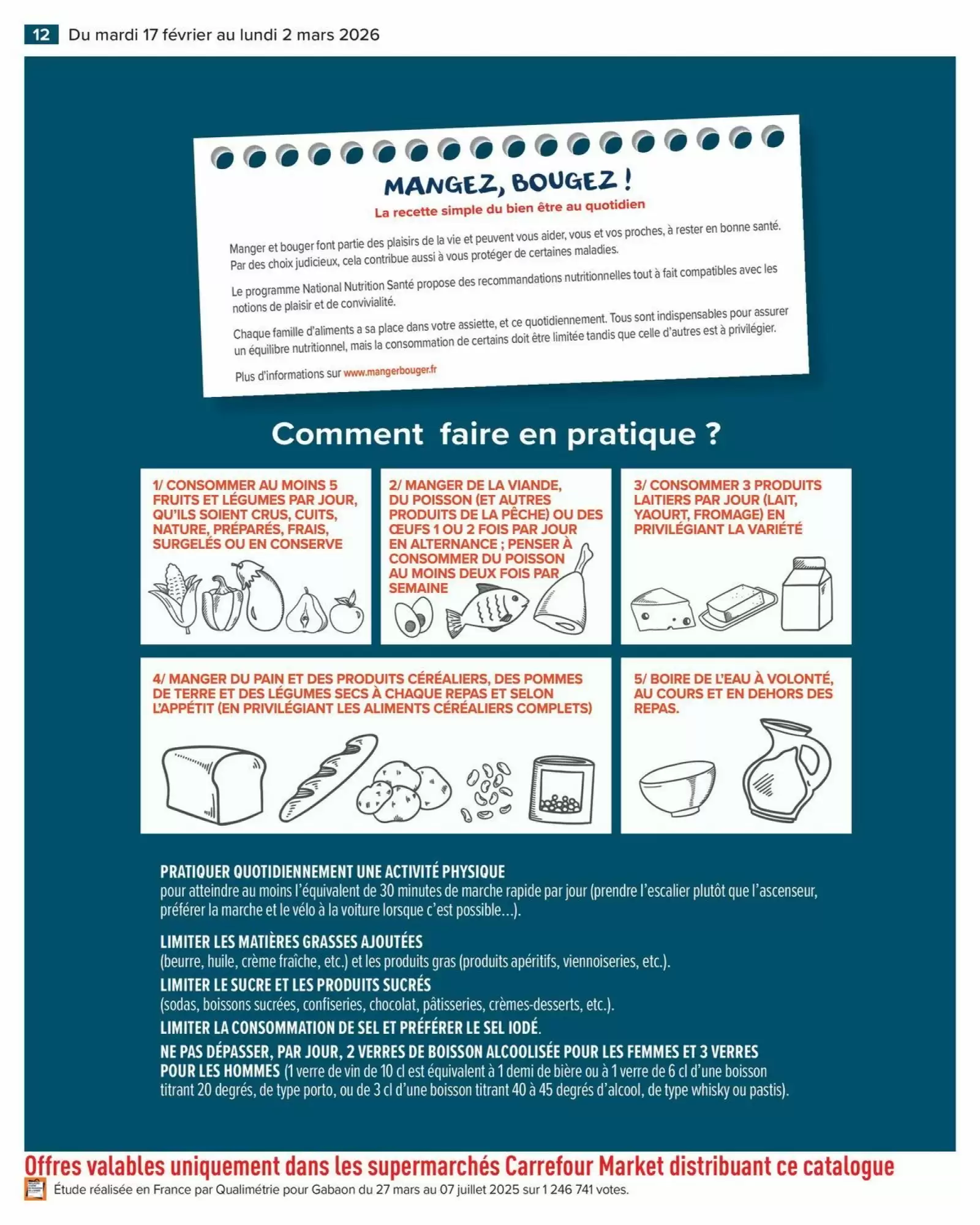 12 Du mardi 17 février au lundi 2 mars 2026

MANGEZ, BOUGEZ !
La recette simple du bien être au quotidien

Manger et bouger font partie des plaisirs de la vie et peuvent vous aider, vous et vos proches, à rester en bonne santé. Par des choix judicieux, cela contribue aussi à vous protéger de certaines maladies.

Le programme National Nutrition Santé propose des recommandations nutritionnelles tout à fait compatibles avec les notions de plaisir et de convivialité.

Chaque famille d'aliments a sa place dans votre assiette, et ce quotidiennement. Tous sont indispensables pour assurer un équilibre nutritionnel, mais la consommation de certains doit être limitée tandis que celle d'autres est à privilégier.

Plus d'informations sur www.mangerbouger.fr

Comment faire en pratique ?

1/ CONSOMMER AU MOINS 5 FRUITS ET LÉGUMES PAR JOUR, QU'ILS SOIENT CRUS, CUITS, NATURE, PRÉPARÉS, FRAIS, SURGELÉS OU EN CONSERVE

2/ MANGER DE LA VIANDE, DU POISSON (ET AUTRES PRODUITS DE LA PÊCHE) OU DES ŒUFS 1 OU 2 FOIS PAR JOUR EN ALTERNANCE ; PENSER À CONSOMMER DU POISSON AU MOINS DEUX FOIS PAR SEMAINE

3/ CONSOMMER 3 PRODUITS LAITIERS PAR JOUR (LAIT, YAOURT, FROMAGE) EN PRIVILÉGIANT LA VARIÉTÉ

4/ MANGER DU PAIN ET DES PRODUITS CÉRÉALIERS, DES POMMES DE TERRE ET DES LÉGUMES SECS À CHAQUE REPAS ET SELON L'APPÉTIT (EN PRIVILÉGIANT LES ALIMENTS CÉRÉALIERS COMPLETS)

5/ BOIRE DE L'EAU À VOLONTÉ, AU COURS ET EN DEHORS DES REPAS.

PRATIQUER QUOTIDIENNEMENT UNE ACTIVITÉ PHYSIQUE
pour atteindre au moins l'équivalent de 30 minutes de marche rapide par jour (prendre l'escalier plutôt que l'ascenseur, préférer la marche et le vélo à la voiture lorsque c'est possible...).

LIMITER LES MATIÈRES GRASSES AJOUTÉES
(beurre, huile, crème fraîche, etc.) et les produits gras (produits apéritifs, viennoiseries, etc.).

LIMITER LE SUCRE ET LES PRODUITS SUCRÉS
(sodas, boissons sucrées, confiseries, chocolat, pâtisseries, crèmes-desserts, etc.).

LIMITER LA CONSOMMATION DE SEL ET PRÉFÉRER LE SEL IODÉ.

NE PAS DÉPASSER, PAR JOUR, 2 VERRES DE BOISSON ALCOOLISÉE POUR LES FEMMES ET 3 VERRES POUR LES HOMMES (1 verre de vin de 10 cl est équivalent à 1 demi de bière ou à 1 verre de 6 cl d'une boisson titrant 20 degrés, de type porto, ou de 3 cl d'une boisson titrant 40 à 45 degrés d'alcool, de type whisky ou pastis).

Offres valables uniquement dans les supermarchés Carrefour Market distribuant ce catalogue
Étude réalisée en France par Qualimétrie pour Gabaon du 27 mars au 07 juillet 2025 sur 1 246 741 votes.