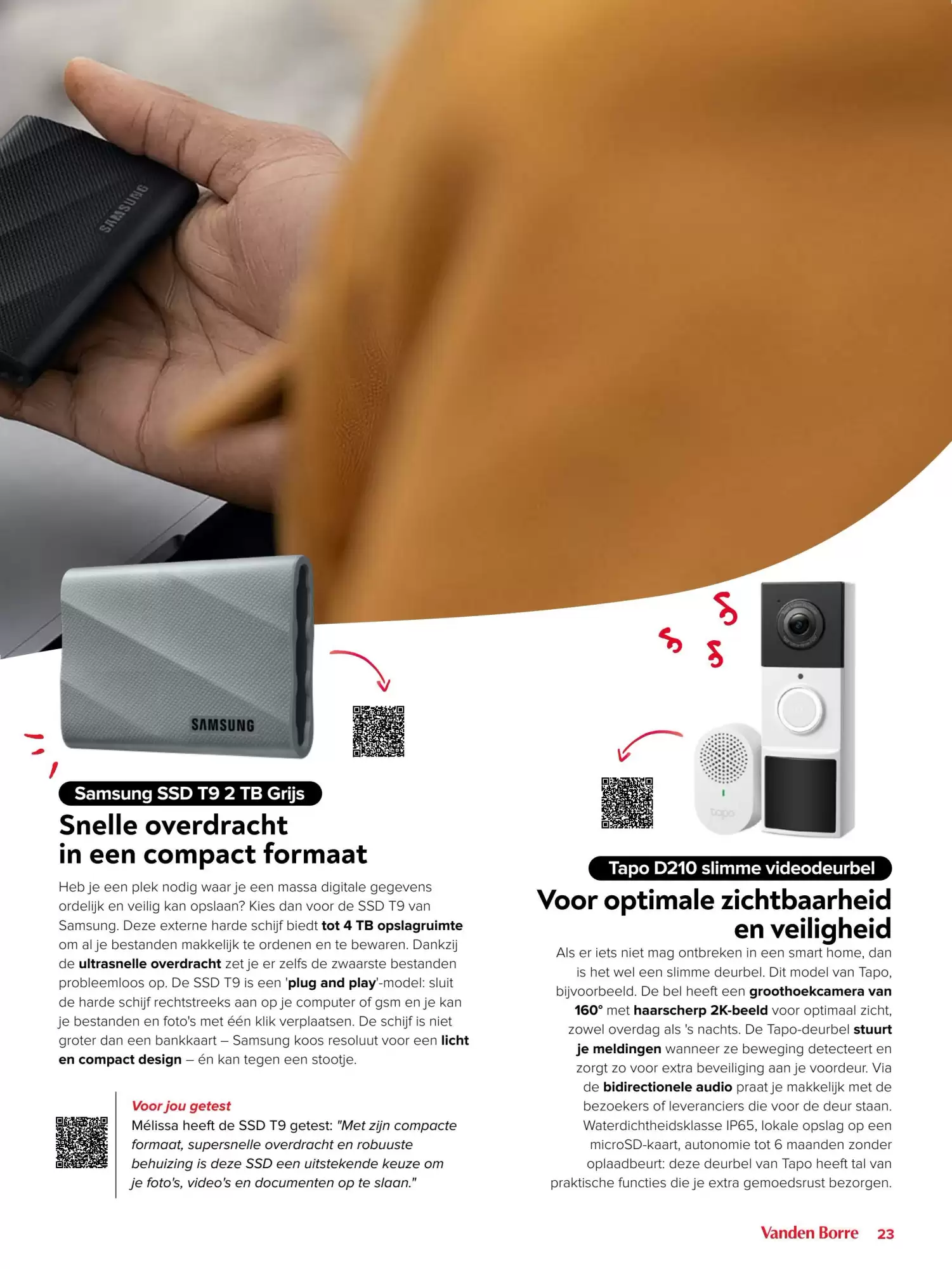 SAMSUNG

SAMSUNG

Samsung SSD T9 2 TB Grijs

Snelle overdracht in een compact formaat

Heb je een plek nodig waar je een massa digitale gegevens ordelijk en veilig kan opslaan? Kies dan voor de SSD T9 van Samsung. Deze externe harde schijf biedt tot 4 TB opslagruimte om al je bestanden makkelijk te ordenen en te bewaren. Dankzij de ultrasnelle overdracht zet je er zelfs de zwaarste bestanden probleemloos op. De SSD T9 is een 'plug and play'-model: sluit de harde schijf rechtstreeks aan op je computer of gsm en je kan je bestanden en foto's met één klik verplaatsen. De schijf is niet groter dan een bankkaart – Samsung koos resoluut voor een licht en compact design – én kan tegen een stootje.

Voor jou getest
Mélissa heeft de SSD T9 getest: "Met zijn compacte formaat, supersnelle overdracht en robuuste behuizing is deze SSD een uitstekende keuze om je foto's, video's en documenten op te slaan."

tapo

Tapo D210 slimme videodeurbel

Voor optimale zichtbaarheid en veiligheid

Als er iets niet mag ontbreken in een smart home, dan is het wel een slimme deurbel. Dit model van Tapo, bijvoorbeeld. De bel heeft een groothoekcamera van 160° met haarscherp 2K-beeld voor optimaal zicht, zowel overdag als 's nachts. De Tapo-deurbel stuurt je meldingen wanneer ze beweging detecteert en zorgt zo voor extra beveiliging aan je voordeur. Via de bidirectionele audio praat je makkelijk met de bezoekers of leveranciers die voor de deur staan. Waterdichtheidsklasse IP65, lokale opslag op een microSD-kaart, autonomie tot 6 maanden zonder oplaadbeurt: deze deurbel van Tapo heeft tal van praktische functies die je extra gemoedsrust bezorgen.

Vanden Borre 23