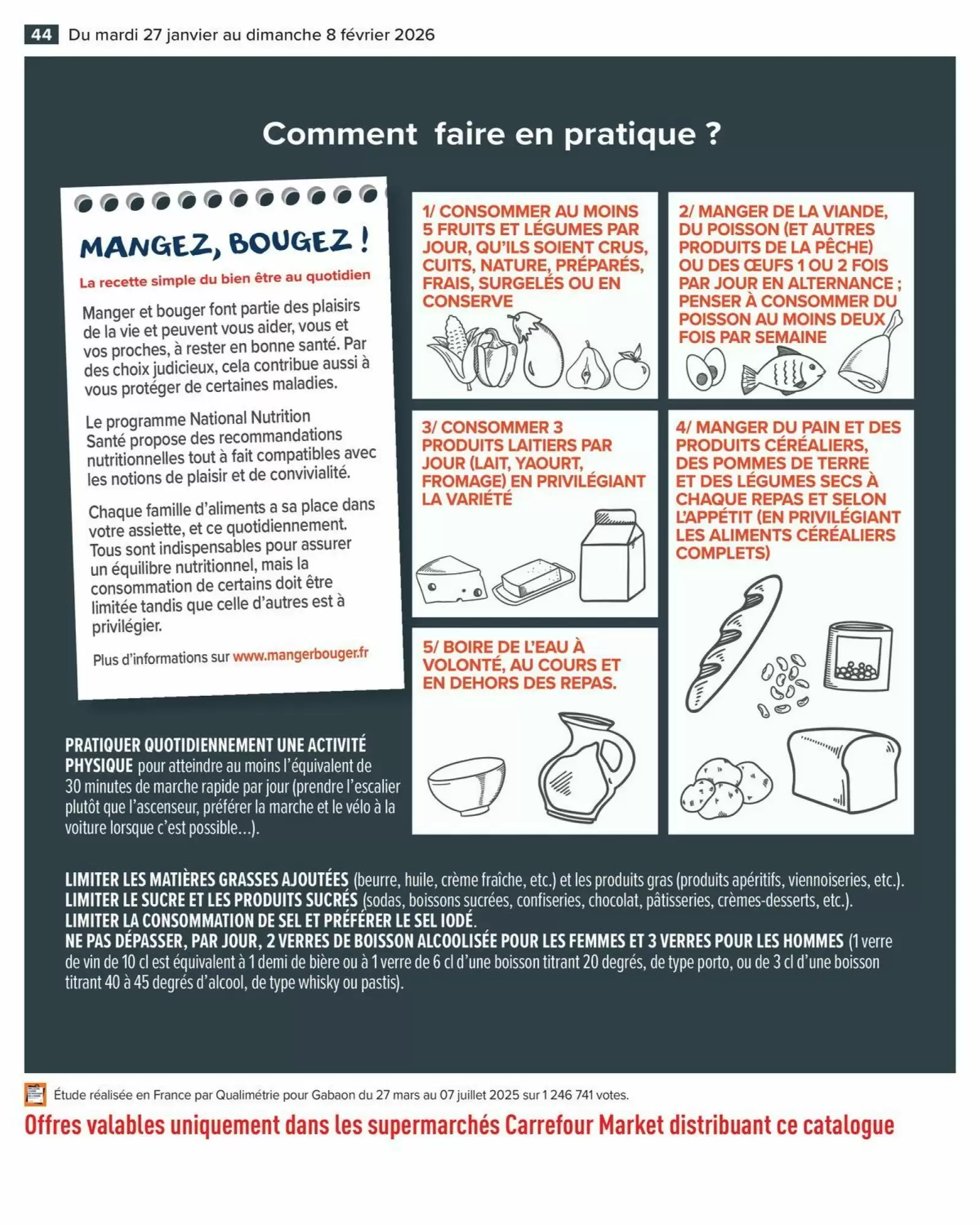 44 Du mardi 27 janvier au dimanche 8 février 2026

Comment faire en pratique ?

MANGEZ, BOUGEZ !

La recette simple du bien être au quotidien

Manger et bouger font partie des plaisirs de la vie et peuvent vous aider, vous et vos proches, à rester en bonne santé. Par des choix judicieux, cela contribue aussi à vous protéger de certaines maladies.

Le programme National Nutrition Santé propose des recommandations nutritionnelles tout à fait compatibles avec les notions de plaisir et de convivialité.

Chaque famille d'aliments a sa place dans votre assiette, et ce quotidiennement. Tous sont indispensables pour assurer un équilibre nutritionnel, mais la consommation de certains doit être limitée tandis que celle d'autres est à privilégier.

Plus d'informations sur www.mangerbouger.fr

1/ CONSOMMER AU MOINS 5 FRUITS ET LÉGUMES PAR JOUR, QU'ILS SOIENT CRUS, CUITS, NATURE, PRÉPARÉS, FRAIS, SURGELÉS OU EN CONSERVE

2/ MANGER DE LA VIANDE, DU POISSON (ET AUTRES PRODUITS DE LA PÊCHE) OU DES ŒUFS 1 OU 2 FOIS PAR JOUR EN ALTERNANCE ; PENSER À CONSOMMER DU POISSON AU MOINS DEUX FOIS PAR SEMAINE

3/ CONSOMMER 3 PRODUITS LAITIERS PAR JOUR (LAIT, YAOURT, FROMAGE) EN PRIVILÉGIANT LA VARIÉTÉ

4/ MANGER DU PAIN ET DES PRODUITS CÉRÉALIERS, DES POMMES DE TERRE ET DES LÉGUMES SECS À CHAQUE REPAS ET SELON L'APPÉTIT (EN PRIVILÉGIANT LES ALIMENTS CÉRÉALIERS COMPLETS)

5/ BOIRE DE L'EAU À VOLONTÉ, AU COURS ET EN DEHORS DES REPAS.

PRATIQUER QUOTIDIENNEMENT UNE ACTIVITÉ PHYSIQUE pour atteindre au moins l'équivalent de 30 minutes de marche rapide par jour (prendre l'escalier plutôt que l'ascenseur, préférer la marche et le vélo à la voiture lorsque c'est possible...).

LIMITER LES MATIÈRES GRASSES AJOUTÉES (beurre, huile, crème fraîche, etc.) et les produits gras (produits apéritifs, viennoiseries, etc.).
LIMITER LE SUCRE ET LES PRODUITS SUCRÉS (sodas, boissons sucrées, confiseries, chocolat, pâtisseries, crèmes-desserts, etc.).
LIMITER LA CONSOMMATION DE SEL ET PRÉFÉRER LE SEL IODÉ.
NE PAS DÉPASSER, PAR JOUR, 2 VERRES DE BOISSON ALCOOLISÉE POUR LES FEMMES ET 3 VERRES POUR LES HOMMES (1 verre de vin de 10 cl est équivalent à 1 demi de bière ou à 1 verre de 6 cl d'une boisson titrant 20 degrés, de type porto, ou de 3 cl d'une boisson titrant 40 à 45 degrés d'alcool, de type whisky ou pastis).

Étude réalisée en France par Qualimétrie pour Gabaon du 27 mars au 07 juillet 2025 sur 1 246 741 votes.
Offres valables uniquement dans les supermarchés Carrefour Market distribuant ce catalogue