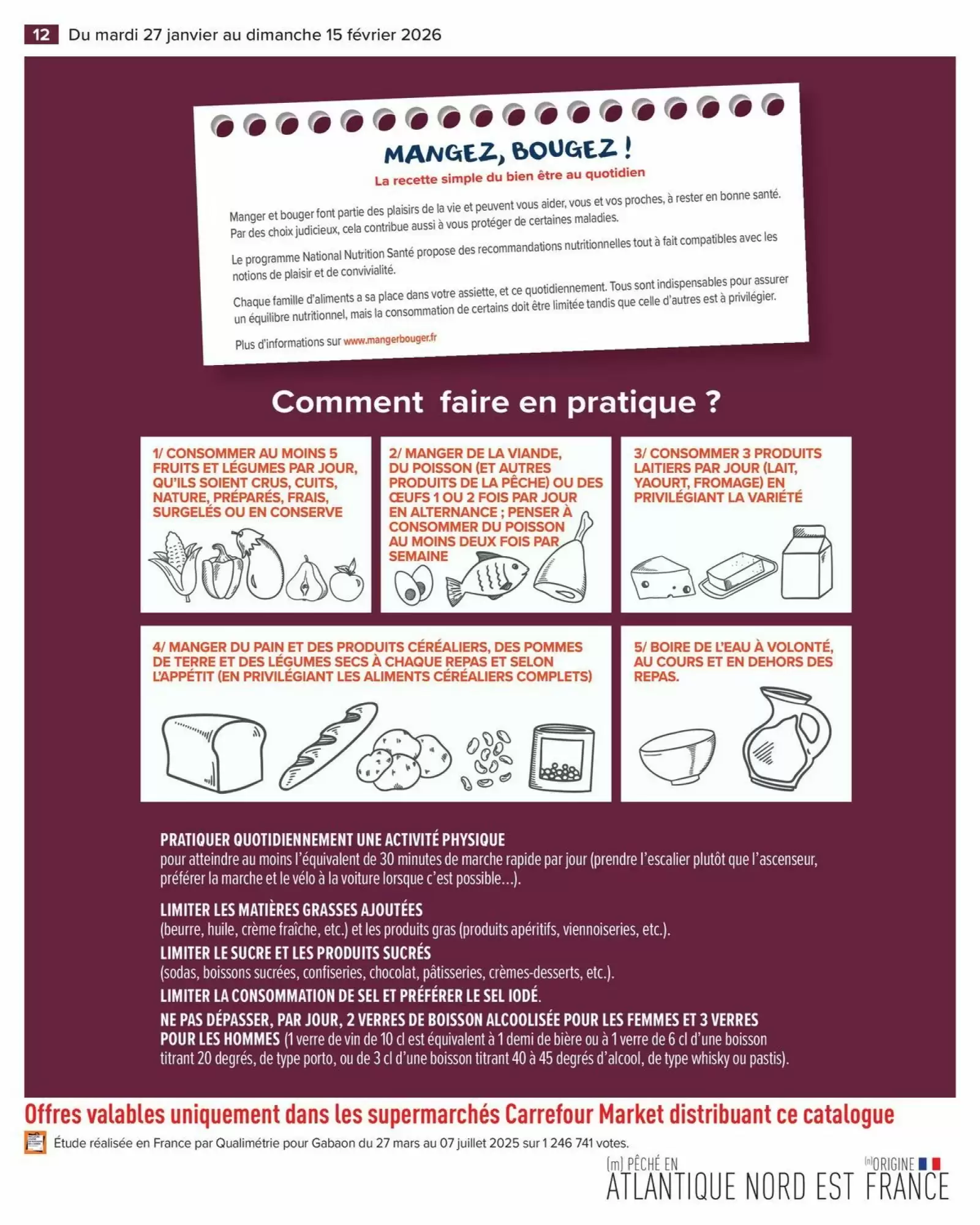 12 Du mardi 27 janvier au dimanche 15 février 2026

MANGEZ, BOUGEZ !
La recette simple du bien être au quotidien

Manger et bouger font partie des plaisirs de la vie et peuvent vous aider, vous et vos proches, à rester en bonne santé. Par des choix judicieux, cela contribue aussi à vous protéger de certaines maladies.

Le programme National Nutrition Santé propose des recommandations nutritionnelles tout à fait compatibles avec les notions de plaisir et de convivialité.

Chaque famille d'aliments a sa place dans votre assiette, et ce quotidiennement. Tous sont indispensables pour assurer un équilibre nutritionnel, mais la consommation de certains doit être limitée tandis que celle d'autres est à privilégier.

Plus d'informations sur www.mangerbouger.fr

Comment faire en pratique ?

1/ CONSOMMER AU MOINS 5 FRUITS ET LÉGUMES PAR JOUR, QU'ILS SOIENT CRUS, CUITS, NATURE, PRÉPARÉS, FRAIS, SURGELÉS OU EN CONSERVE

2/ MANGER DE LA VIANDE, DU POISSON (ET AUTRES PRODUITS DE LA PÊCHE) OU DES ŒUFS 1 OU 2 FOIS PAR JOUR EN ALTERNANCE ; PENSER À CONSOMMER DU POISSON AU MOINS DEUX FOIS PAR SEMAINE

3/ CONSOMMER 3 PRODUITS LAITIERS PAR JOUR (LAIT, YAOURT, FROMAGE) EN PRIVILÉGIANT LA VARIÉTÉ

4/ MANGER DU PAIN ET DES PRODUITS CÉRÉALIERS, DES POMMES DE TERRE ET DES LÉGUMES SECS À CHAQUE REPAS ET SELON L'APPÉTIT (EN PRIVILÉGIANT LES ALIMENTS CÉRÉALIERS COMPLETS)

5/ BOIRE DE L'EAU À VOLONTÉ, AU COURS ET EN DEHORS DES REPAS.

PRATIQUER QUOTIDIENNEMENT UNE ACTIVITÉ PHYSIQUE
pour atteindre au moins l'équivalent de 30 minutes de marche rapide par jour (prendre l'escalier plutôt que l'ascenseur, préférer la marche et le vélo à la voiture lorsque c'est possible…).

LIMITER LES MATIÈRES GRASSES AJOUTÉES
(beurre, huile, crème fraîche, etc.) et les produits gras (produits apéritifs, viennoiseries, etc.).

LIMITER LE SUCRE ET LES PRODUITS SUCRÉS
(sodas, boissons sucrées, confiseries, chocolat, pâtisseries, crèmes-desserts, etc.).

LIMITER LA CONSOMMATION DE SEL ET PRÉFÉRER LE SEL IODÉ.

NE PAS DÉPASSER, PAR JOUR, 2 VERRES DE BOISSON ALCOOLISÉE POUR LES FEMMES ET 3 VERRES POUR LES HOMMES (1 verre de vin de 10 cl est équivalent à 1 demi de bière ou à 1 verre de 6 cl d'une boisson titrant 20 degrés, de type porto, ou de 3 cl d'une boisson titrant 40 à 45 degrés d'alcool, de type whisky ou pastis).

Offres valables uniquement dans les supermarchés Carrefour Market distribuant ce catalogue

Étude réalisée en France par Qualimétrie pour Gabaon du 27 mars au 07 juillet 2025 sur 1 246 741 votes.

(m) PÊCHÉ EN ATLANTIQUE NORD EST
(n) ORIGINE FRANCE