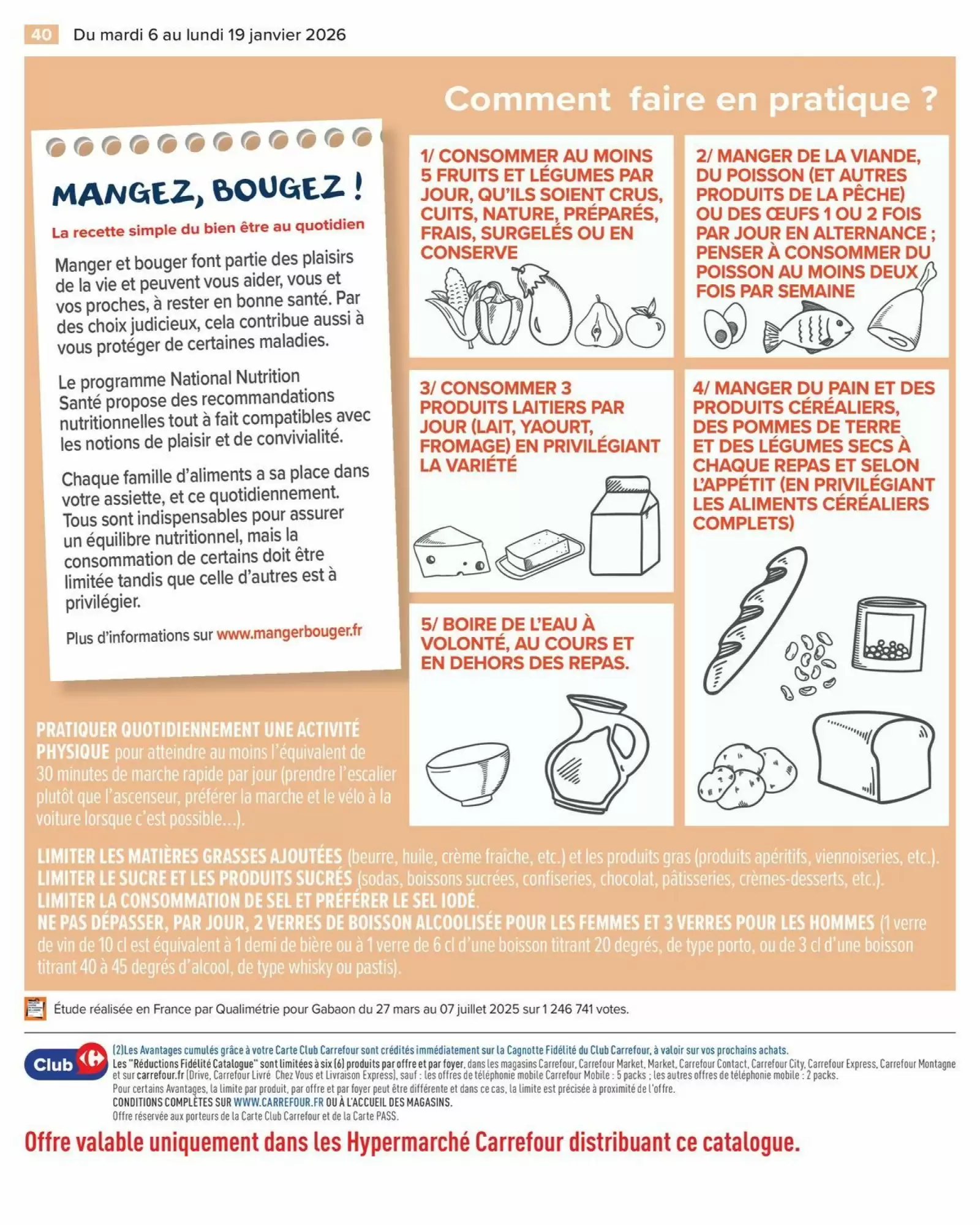 40 Du mardi 6 au lundi 19 janvier 2026

Comment faire en pratique ?

MANGEZ, BOUGEZ !

La recette simple du bien être au quotidien

Manger et bouger font partie des plaisirs de la vie et peuvent vous aider, vous et vos proches, à rester en bonne santé. Par des choix judicieux, cela contribue aussi à vous protéger de certaines maladies.

Le programme National Nutrition Santé propose des recommandations nutritionnelles tout à fait compatibles avec les notions de plaisir et de convivialité.

Chaque famille d'aliments a sa place dans votre assiette, et ce quotidiennement. Tous sont indispensables pour assurer un équilibre nutritionnel, mais la consommation de certains doit être limitée tandis que celle d'autres est à privilégier.

Plus d'informations sur www.mangerbouger.fr

1/ CONSOMMER AU MOINS 5 FRUITS ET LÉGUMES PAR JOUR, QU'ILS SOIENT CRUS, CUITS, NATURE, PRÉPARÉS, FRAIS, SURGELÉS OU EN CONSERVE

2/ MANGER DE LA VIANDE, DU POISSON (ET AUTRES PRODUITS DE LA PÊCHE) OU DES ŒUFS 1 OU 2 FOIS PAR JOUR EN ALTERNANCE ; PENSER À CONSOMMER DU POISSON AU MOINS DEUX FOIS PAR SEMAINE

3/ CONSOMMER 3 PRODUITS LAITIERS PAR JOUR (LAIT, YAOURT, FROMAGE) EN PRIVILÉGIANT LA VARIÉTÉ

4/ MANGER DU PAIN ET DES PRODUITS CÉRÉALIERS, DES POMMES DE TERRE ET DES LÉGUMES SECS À CHAQUE REPAS ET SELON L'APPÉTIT (EN PRIVILÉGIANT LES ALIMENTS CÉRÉALIERS COMPLETS)

5/ BOIRE DE L'EAU À VOLONTÉ, AU COURS ET EN DEHORS DES REPAS.

PRATIQUER QUOTIDIENNEMENT UNE ACTIVITÉ PHYSIQUE pour atteindre au moins l'équivalent de 30 minutes de marche rapide par jour (prendre l'escalier plutôt que l'ascenseur, préférer la marche et le vélo à la voiture lorsque c'est possible...).

LIMITER LES MATIÈRES GRASSES AJOUTÉES (beurre, huile, crème fraîche, etc.) et les produits gras (produits apéritifs, viennoiseries, etc.).
LIMITER LE SUCRE ET LES PRODUITS SUCRÉS (sodas, boissons sucrées, confiseries, chocolat, pâtisseries, crèmes-desserts, etc.).
LIMITER LA CONSOMMATION DE SEL ET PRÉFÉRER LE SEL IODÉ.
NE PAS DÉPASSER, PAR JOUR, 2 VERRES DE BOISSON ALCOOLISÉE POUR LES FEMMES ET 3 VERRES POUR LES HOMMES (1 verre de vin de 10 cl est équivalent à 1 demi de bière ou à 1 verre de 6 cl d'une boisson titrant 20 degrés, de type porto, ou de 3 cl d'une boisson titrant 40 à 45 degrés d'alcool, de type whisky ou pastis).

Étude réalisée en France par Qualimétrie pour Gabaon du 27 mars au 07 juillet 2025 sur 1 246 741 votes.

Club
(2)Les Avantages cumulés grâce à votre Carte Club Carrefour sont crédités immédiatement sur la Cagnotte Fidélité du Club Carrefour, à valoir sur vos prochains achats.
Les "Réductions Fidélité Catalogue" sont limitées à six (6) produits par offre et par foyer, dans les magasins Carrefour, Carrefour Market, Market, Carrefour Contact, Carrefour City, Carrefour Express, Carrefour Montagne et sur carrefour.fr (Drive, Carrefour Livré Chez Vous et Livraison Express), sauf : les offres de téléphonie mobile Carrefour Mobile : 5 packs ; les autres offres de téléphonie mobile : 2 packs.
Pour certains Avantages, la limite par produit, par offre et par foyer peut être différente et dans ce cas, la limite est précisée à proximité de l'offre.
CONDITIONS COMPLÈTES SUR WWW.CARREFOUR.FR OU À L'ACCUEIL DES MAGASINS.
Offre réservée aux porteurs de la Carte Club Carrefour et de la Carte PASS.

Offre valable uniquement dans les Hypermarché Carrefour distribuant ce catalogue.