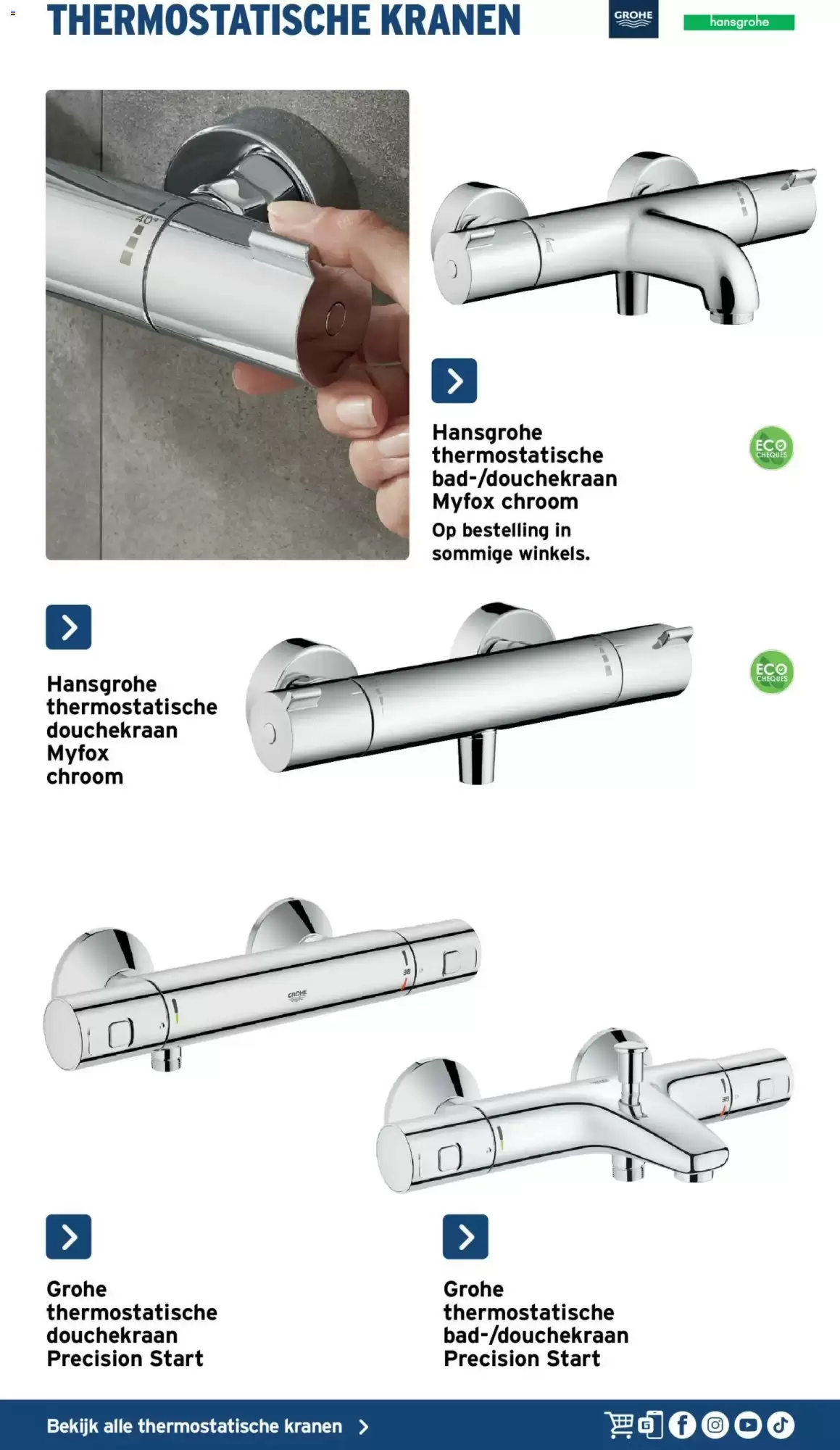 THERMOSTATISCHE KRANEN

GROHE

hansgrohe

40°

Hansgrohe thermostatische bad-/douchekraan Myfox chroom

Op bestelling in sommige winkels.

ECO CHEQUES

Hansgrohe thermostatische douchekraan Myfox chroom

ECO CHEQUES

GROHE

38

38

Grohe thermostatische douchekraan Precision Start

Grohe thermostatische bad-/douchekraan Precision Start

Bekijk alle thermostatische kranen