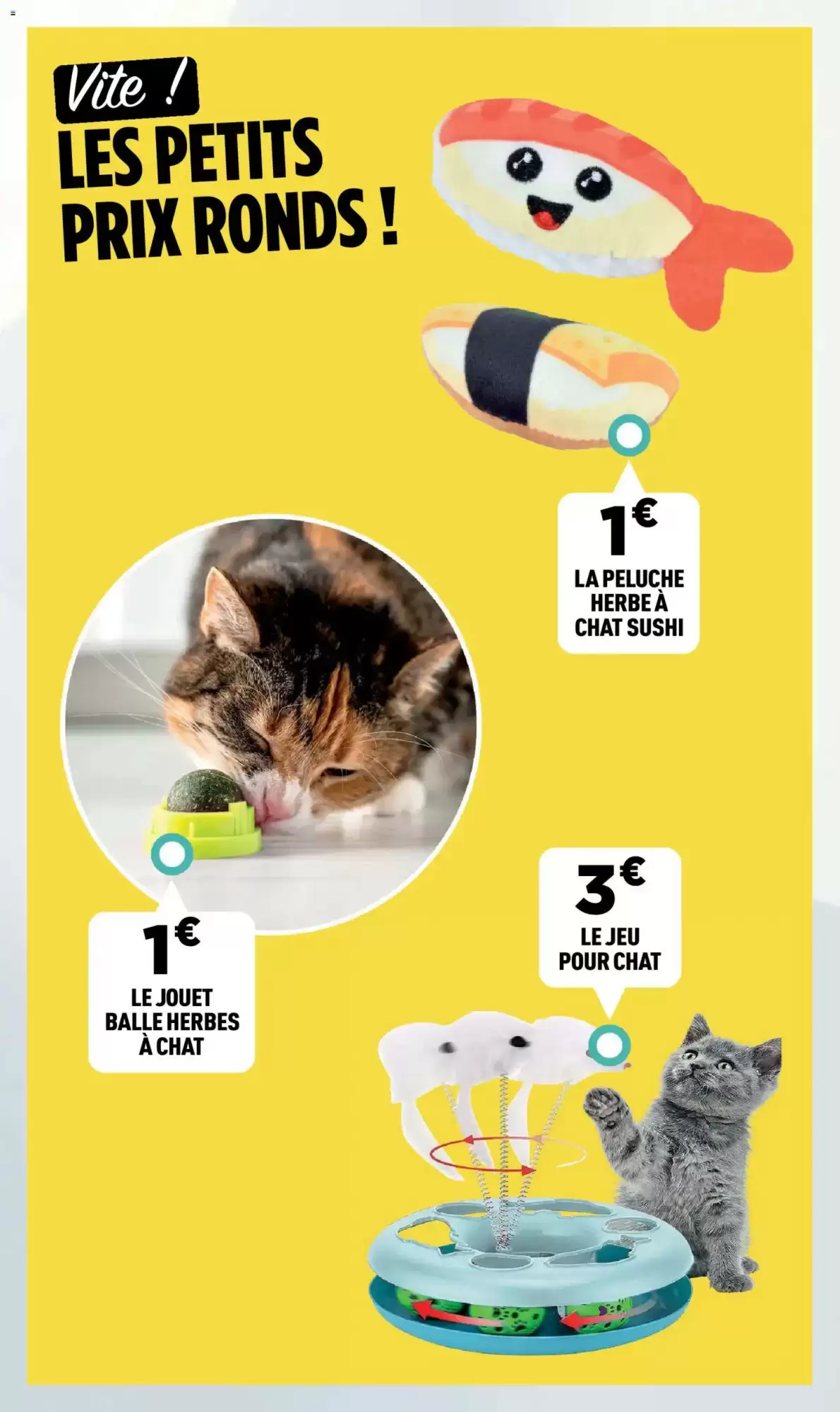 Vite !
LES PETITS PRIX RONDS !

1€
LA PELUCHE HERBE À CHAT SUSHI

1€
LE JOUET BALLE HERBES À CHAT

3€
LE JEU POUR CHAT