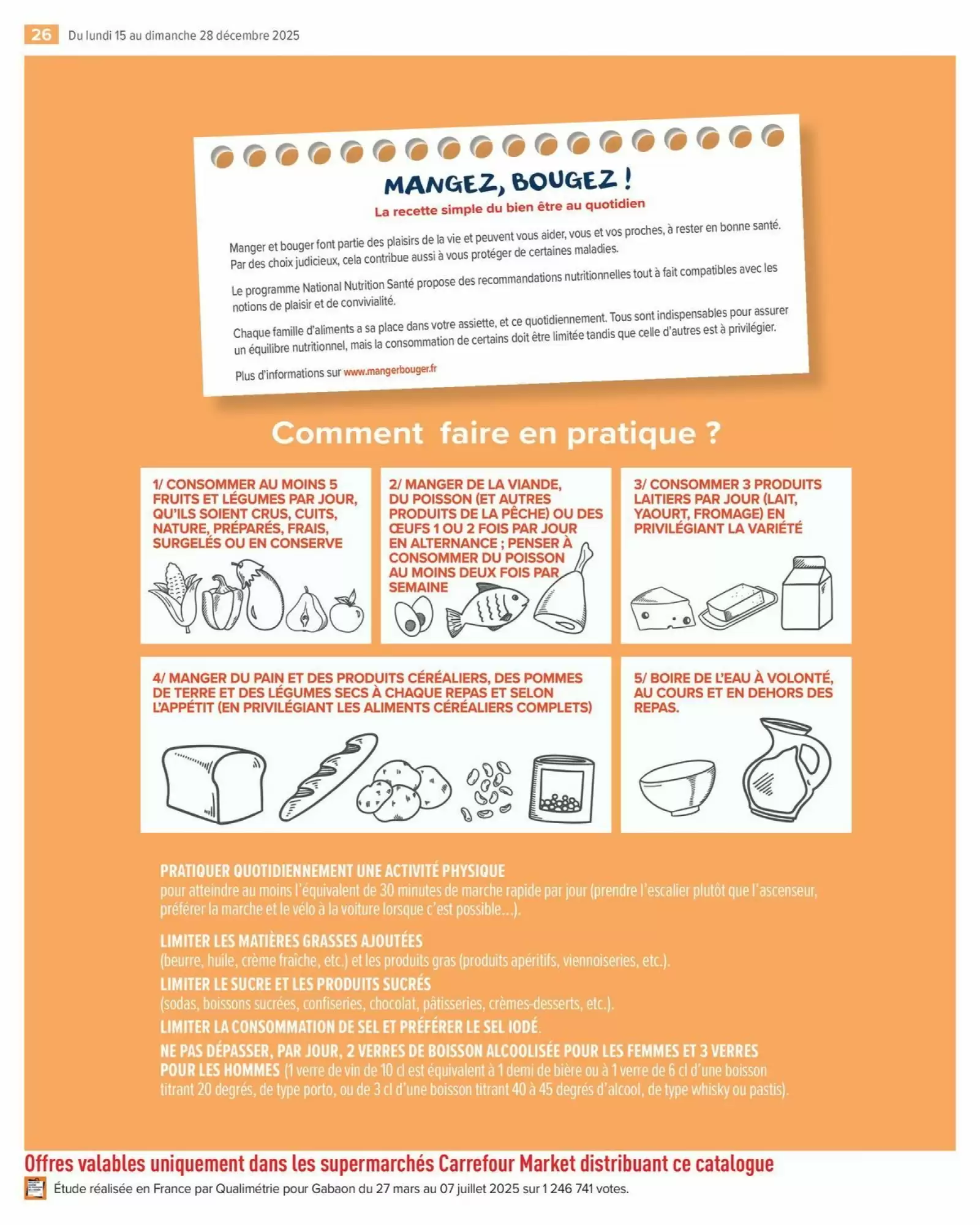 26 Du lundi 15 au dimanche 28 décembre 2025

MANGEZ, BOUGEZ !
La recette simple du bien être au quotidien

Manger et bouger font partie des plaisirs de la vie et peuvent vous aider, vous et vos proches, à rester en bonne santé. Par des choix judicieux, cela contribue aussi à vous protéger de certaines maladies.

Le programme National Nutrition Santé propose des recommandations nutritionnelles tout à fait compatibles avec les notions de plaisir et de convivialité.

Chaque famille d'aliments a sa place dans votre assiette, et ce quotidiennement. Tous sont indispensables pour assurer un équilibre nutritionnel, mais la consommation de certains doit être limitée tandis que celle d'autres est à privilégier.

Plus d'informations sur www.mangerbouger.fr

Comment faire en pratique ?

1/ CONSOMMER AU MOINS 5 FRUITS ET LÉGUMES PAR JOUR, QU'ILS SOIENT CRUS, CUITS, NATURE, PRÉPARÉS, FRAIS, SURGELÉS OU EN CONSERVE

2/ MANGER DE LA VIANDE, DU POISSON (ET AUTRES PRODUITS DE LA PÊCHE) OU DES ŒUFS 1 OU 2 FOIS PAR JOUR EN ALTERNANCE ; PENSER À CONSOMMER DU POISSON AU MOINS DEUX FOIS PAR SEMAINE

3/ CONSOMMER 3 PRODUITS LAITIERS PAR JOUR (LAIT, YAOURT, FROMAGE) EN PRIVILÉGIANT LA VARIÉTÉ

4/ MANGER DU PAIN ET DES PRODUITS CÉRÉALIERS, DES POMMES DE TERRE ET DES LÉGUMES SECS À CHAQUE REPAS ET SELON L'APPÉTIT (EN PRIVILÉGIANT LES ALIMENTS CÉRÉALIERS COMPLETS)

5/ BOIRE DE L'EAU À VOLONTÉ, AU COURS ET EN DEHORS DES REPAS.

PRATIQUER QUOTIDIENNEMENT UNE ACTIVITÉ PHYSIQUE
pour atteindre au moins l'équivalent de 30 minutes de marche rapide par jour (prendre l'escalier plutôt que l'ascenseur, préférer la marche et le vélo à la voiture lorsque c'est possible...).

LIMITER LES MATIÈRES GRASSES AJOUTÉES
(beurre, huile, crème fraîche, etc.) et les produits gras (produits apéritifs, viennoiseries, etc.).

LIMITER LE SUCRE ET LES PRODUITS SUCRÉS
(sodas, boissons sucrées, confiseries, chocolat, pâtisseries, crèmes-desserts, etc.).

LIMITER LA CONSOMMATION DE SEL ET PRÉFÉRER LE SEL IODÉ.

NE PAS DÉPASSER, PAR JOUR, 2 VERRES DE BOISSON ALCOOLISÉE POUR LES FEMMES ET 3 VERRES POUR LES HOMMES (1 verre de vin de 10 cl est équivalent à 1 demi de bière ou à 1 verre de 6 cl d'une boisson titrant 20 degrés, de type porto, ou de 3 cl d'une boisson titrant 40 à 45 degrés d'alcool, de type whisky ou pastis).

Offres valables uniquement dans les supermarchés Carrefour Market distribuant ce catalogue

Étude réalisée en France par Qualimétrie pour Gabaon du 27 mars au 07 juillet 2025 sur 1 246 741 votes.