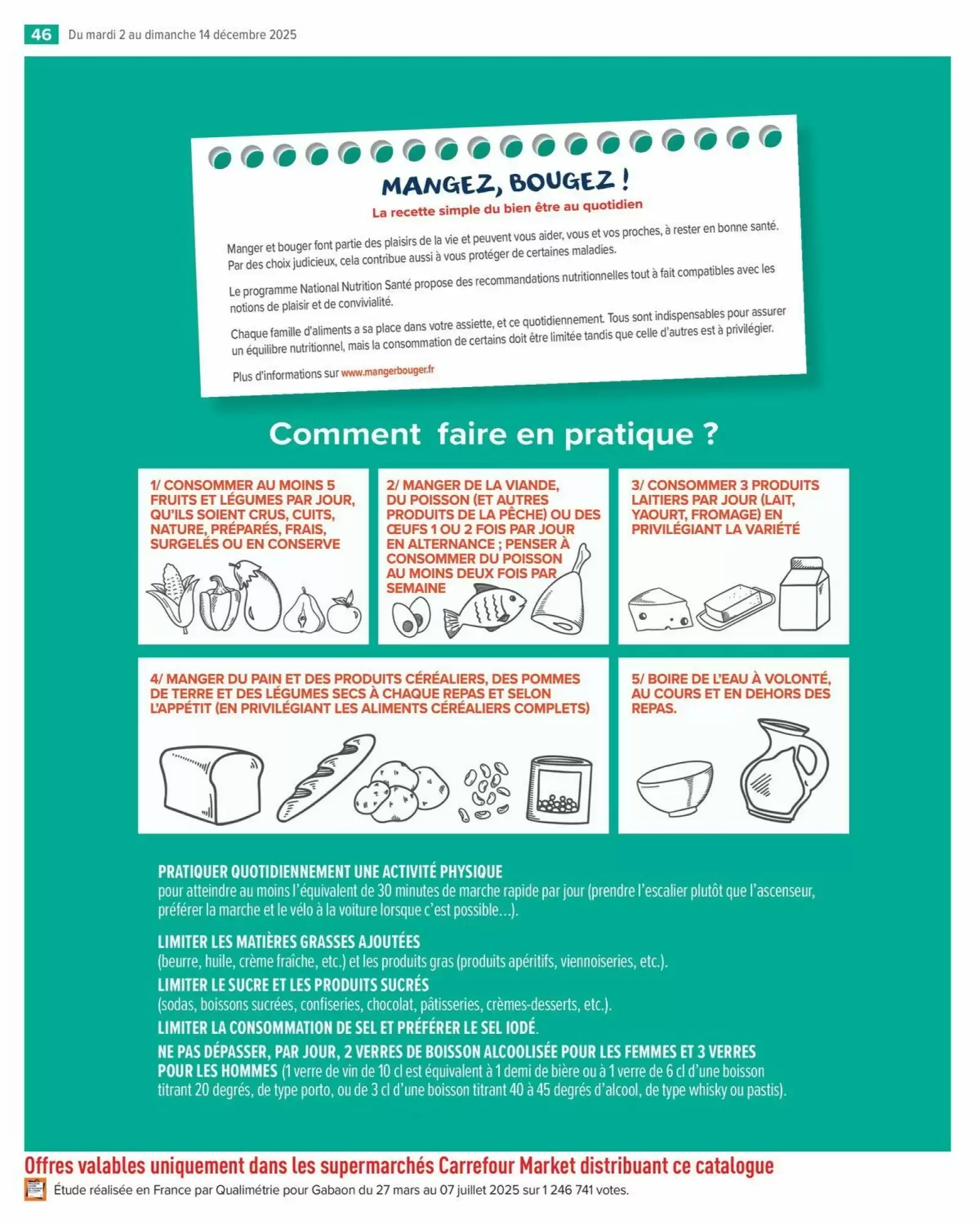 46 Du mardi 2 au dimanche 14 décembre 2025

MANGEZ, BOUGEZ !
La recette simple du bien être au quotidien

Manger et bouger font partie des plaisirs de la vie et peuvent vous aider, vous et vos proches, à rester en bonne santé. Par des choix judicieux, cela contribue aussi à vous protéger de certaines maladies.

Le programme National Nutrition Santé propose des recommandations nutritionnelles tout à fait compatibles avec les notions de plaisir et de convivialité.

Chaque famille d'aliments a sa place dans votre assiette, et ce quotidiennement. Tous sont indispensables pour assurer un équilibre nutritionnel, mais la consommation de certains doit être limitée tandis que celle d'autres est à privilégier.

Plus d'informations sur www.mangerbouger.fr

Comment faire en pratique ?

1/ CONSOMMER AU MOINS 5 FRUITS ET LÉGUMES PAR JOUR, QU'ILS SOIENT CRUS, CUITS, NATURE, PRÉPARÉS, FRAIS, SURGELÉS OU EN CONSERVE

2/ MANGER DE LA VIANDE, DU POISSON (ET AUTRES PRODUITS DE LA PÊCHE) OU DES ŒUFS 1 OU 2 FOIS PAR JOUR EN ALTERNANCE ; PENSER À CONSOMMER DU POISSON AU MOINS DEUX FOIS PAR SEMAINE

3/ CONSOMMER 3 PRODUITS LAITIERS PAR JOUR (LAIT, YAOURT, FROMAGE) EN PRIVILÉGIANT LA VARIÉTÉ

4/ MANGER DU PAIN ET DES PRODUITS CÉRÉALIERS, DES POMMES DE TERRE ET DES LÉGUMES SECS À CHAQUE REPAS ET SELON L'APPÉTIT (EN PRIVILÉGIANT LES ALIMENTS CÉRÉALIERS COMPLETS)

5/ BOIRE DE L'EAU À VOLONTÉ, AU COURS ET EN DEHORS DES REPAS.

PRATIQUER QUOTIDIENNEMENT UNE ACTIVITÉ PHYSIQUE
pour atteindre au moins l'équivalent de 30 minutes de marche rapide par jour (prendre l'escalier plutôt que l'ascenseur, préférer la marche et le vélo à la voiture lorsque c'est possible…).

LIMITER LES MATIÈRES GRASSES AJOUTÉES
(beurre, huile, crème fraîche, etc.) et les produits gras (produits apéritifs, viennoiseries, etc.).

LIMITER LE SUCRE ET LES PRODUITS SUCRÉS
(sodas, boissons sucrées, confiseries, chocolat, pâtisseries, crèmes-desserts, etc.).

LIMITER LA CONSOMMATION DE SEL ET PRÉFÉRER LE SEL IODÉ.

NE PAS DÉPASSER, PAR JOUR, 2 VERRES DE BOISSON ALCOOLISÉE POUR LES FEMMES ET 3 VERRES POUR LES HOMMES (1 verre de vin de 10 cl est équivalent à 1 demi de bière ou à 1 verre de 6 cl d'une boisson titrant 20 degrés, de type porto, ou de 3 cl d'une boisson titrant 40 à 45 degrés d'alcool, de type whisky ou pastis).

Offres valables uniquement dans les supermarchés Carrefour Market distribuant ce catalogue

Étude réalisée en France par Qualimétrie pour Gabaon du 27 mars au 07 juillet 2025 sur 1 246 741 votes.