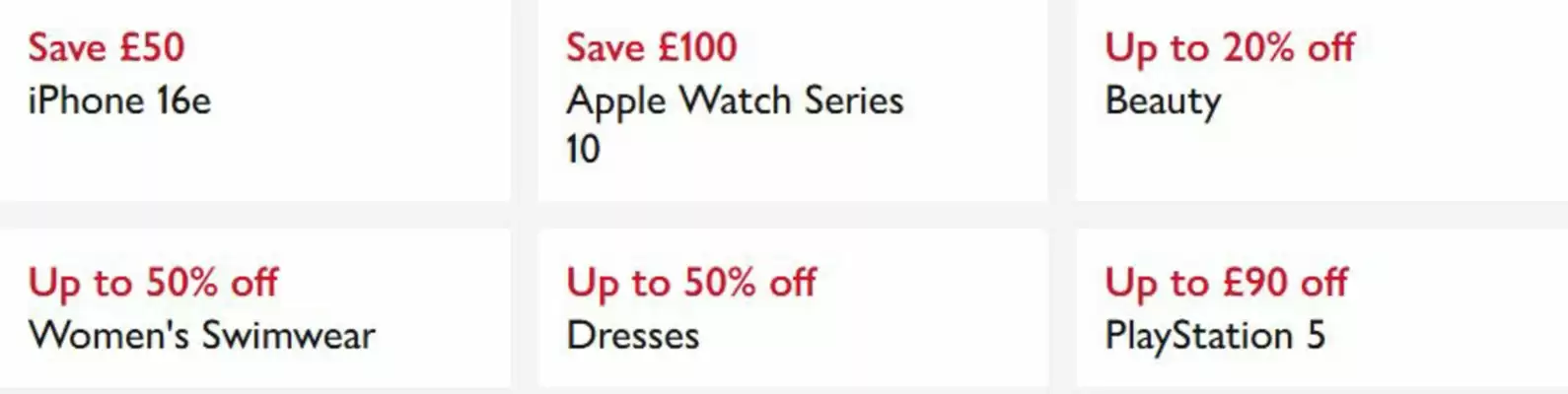 Save £50
iPhone 16e

Save £100
Apple Watch Series 10

Up to 20% off
Beauty

Up to 50% off
Women's Swimwear

Up to 50% off
Dresses

Up to £90 off
PlayStation 5