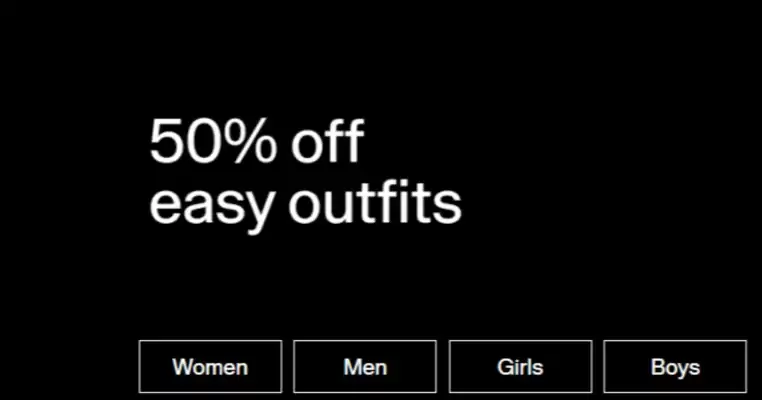 50% off
easy outfits

Women
Men
Girls
Boys